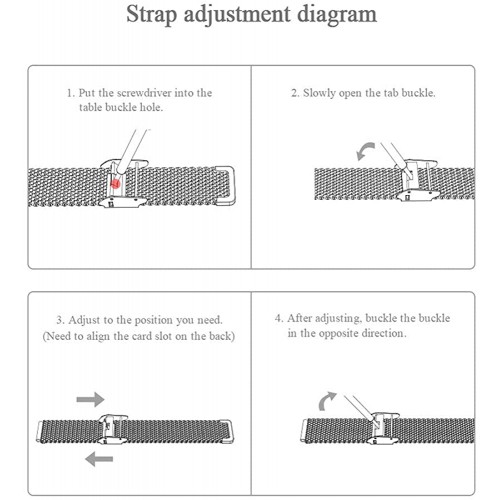 Strap adjustment diagram

1. Put the screwdriver into the table buckle hole.

2. Slowly open the tab buckle.

3. Adjust to the position you need. (Need to align the card slot on the back)

4. After adjusting, buckle the buckle in the opposite direction.